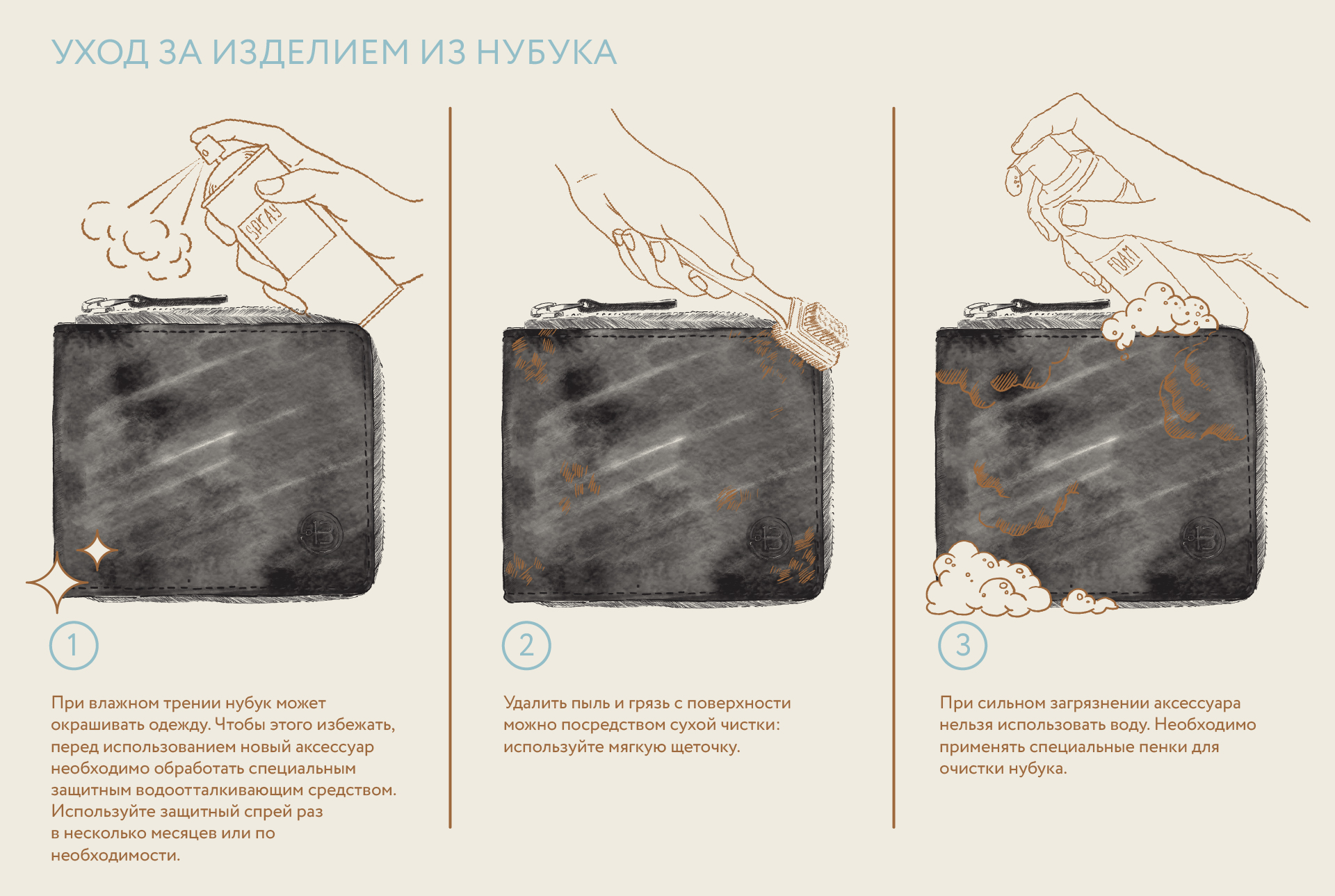 УХОД ЗА ИЗДЕЛИЕМ ИЗ НУБУКА

SPRAY

1

При влажном трении нубук может окрашивать одежду. Чтобы этого избежать, перед использованием новый аксессуар необходимо обработать специальным защитным водоотталкивающим средством. Используйте защитный спрей раз в несколько месяцев или по необходимости.

2

Удалить пыль и грязь с поверхности можно посредством сухой чистки: используйте мягкую щеточку.

FOAM

3

При сильном загрязнении аксессуара нельзя использовать воду. Необходимо применять специальные пенки для очистки нубука.